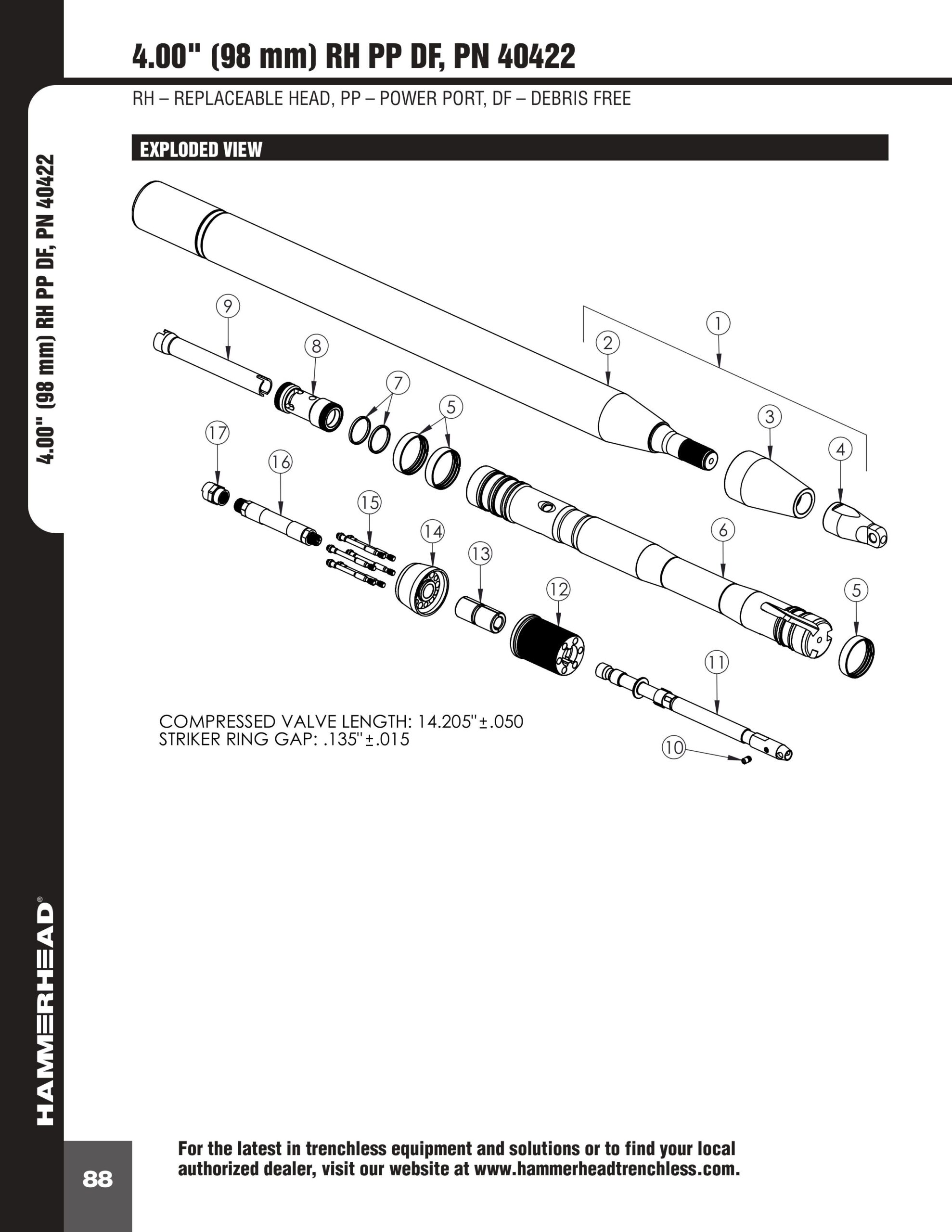 4.00" (98 mm) RH PP DF, PN 40422

RH – REPLACEABLE HEAD, PP – POWER PORT, DF – DEBRIS FREE

EXPLODED VIEW

4.00" (98 mm) RH PP DF, PN 40422

9
8
7
5
2
1
3
4
17
16
15
14
13
12
6
5
11
10

COMPRESSED VALVE LENGTH: 14.205"±.050
STRIKER RING GAP: .135"±.015

HAMMERHEAD®

88

For the latest in trenchless equipment and solutions or to find your local authorized dealer, visit our website at www.hammerheadtrenchless.com.